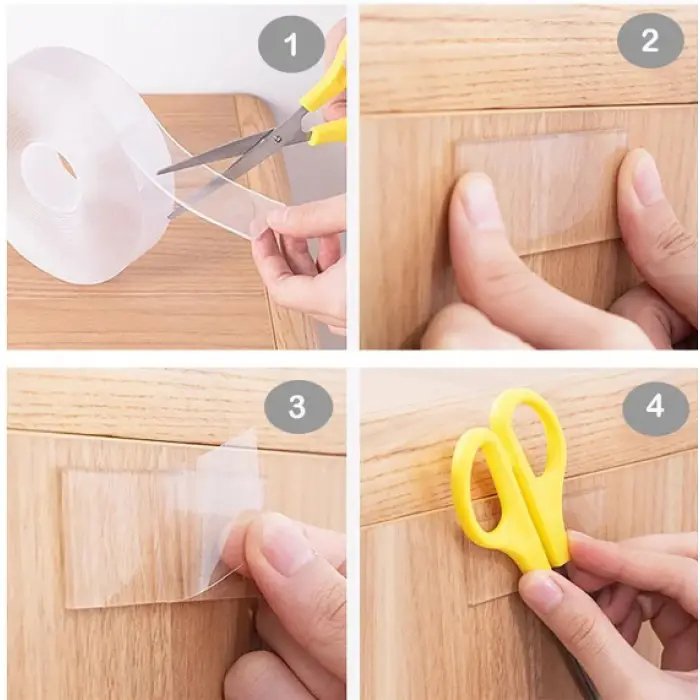 1

2

3

4